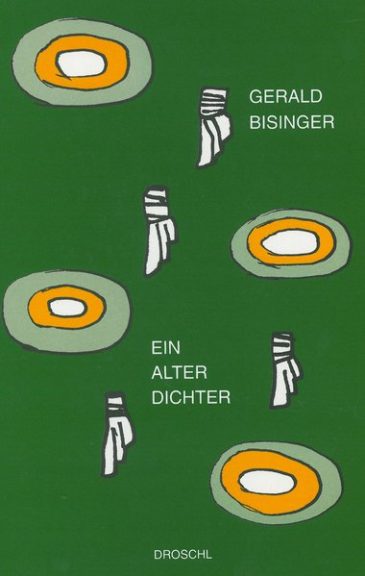 GERALD
BISINGER

EIN
ALTER
DICHTER

DROSCHL